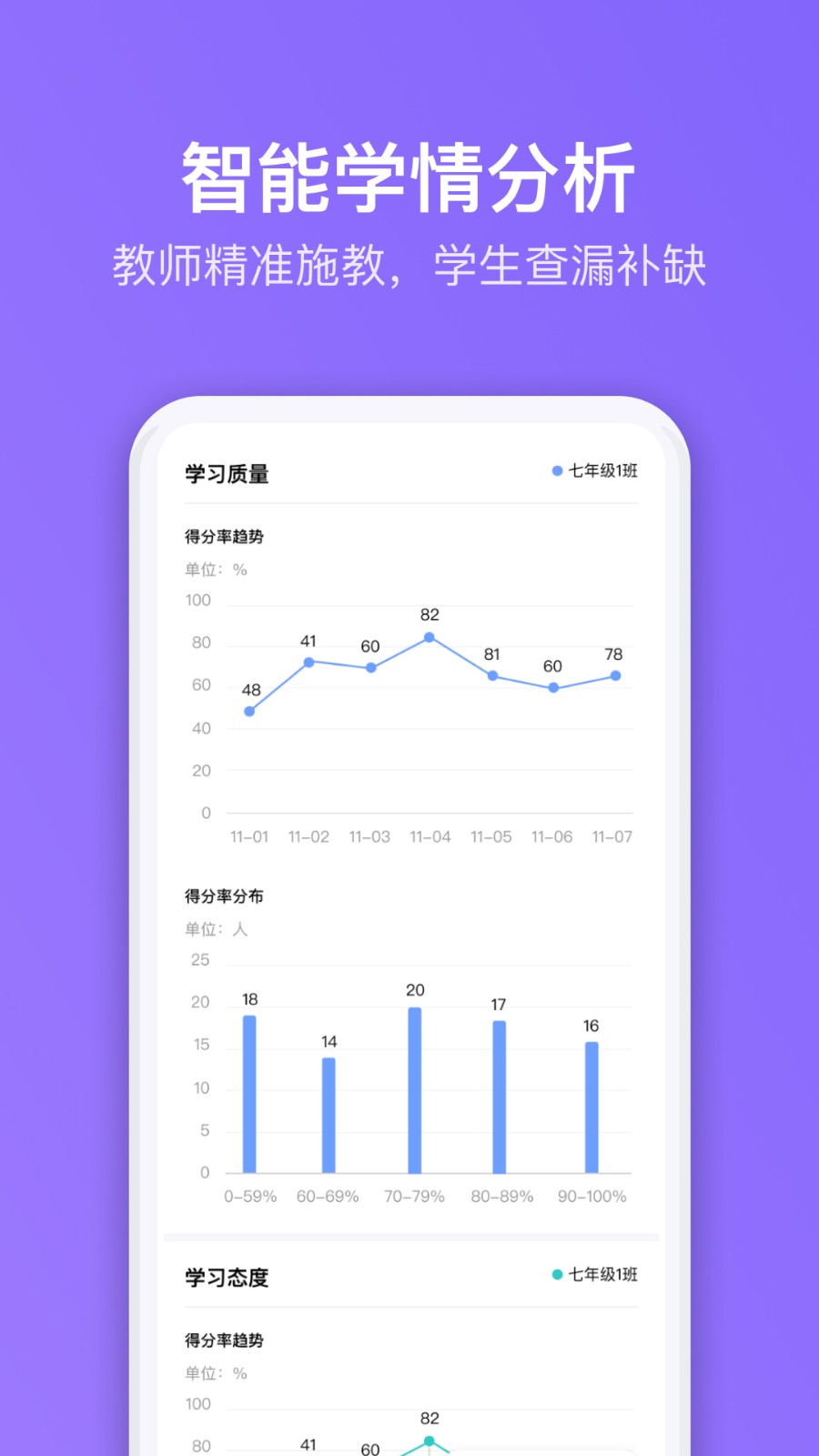 智能学情分析
教师精准施教，学生查漏补缺

学习质量
七年级1班

得分率趋势
单位：%

100
80
60
40
20
0

48
41
60
82
81
60
78

11-01 11-02 11-03 11-04 11-05 11-06 11-07

得分率分布
单位：人

25
20
15
10
5
0

18
14
20
17
16

0-59% 60-69% 70-79% 80-89% 90-100%

学习态度
七年级1班

得分率趋势
单位：%

100
80

41
60
82