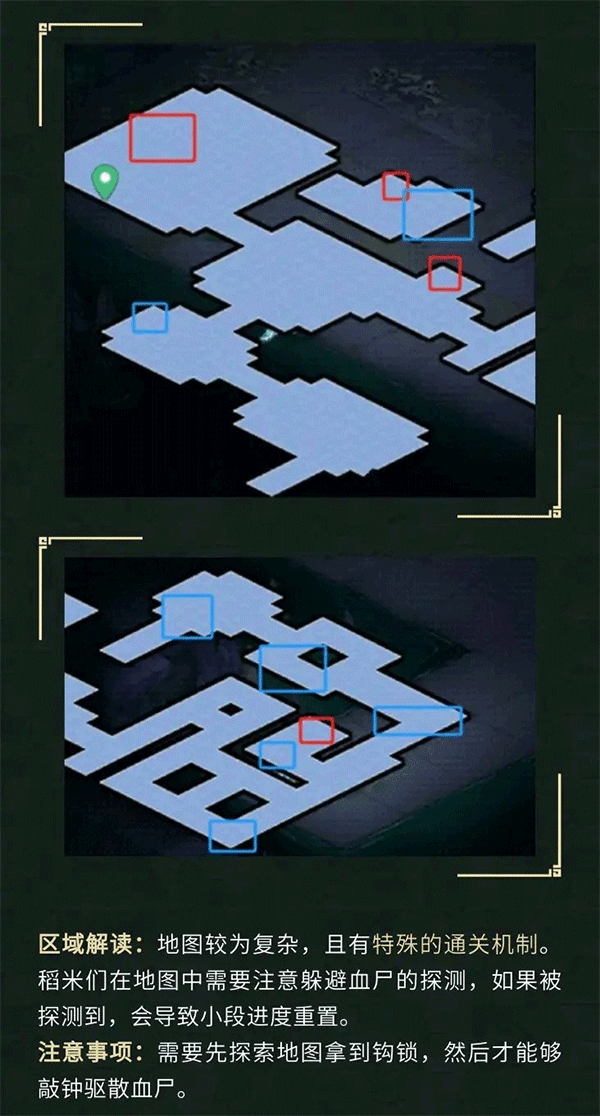 区域解读：地图较为复杂，且有特殊的通关机制。稻米们在地图中需要注意躲避血尸的探测，如果被探测到，会导致小段进度重置。

注意事项：需要先探索地图拿到钩锁，然后才能够敲钟驱散血尸。