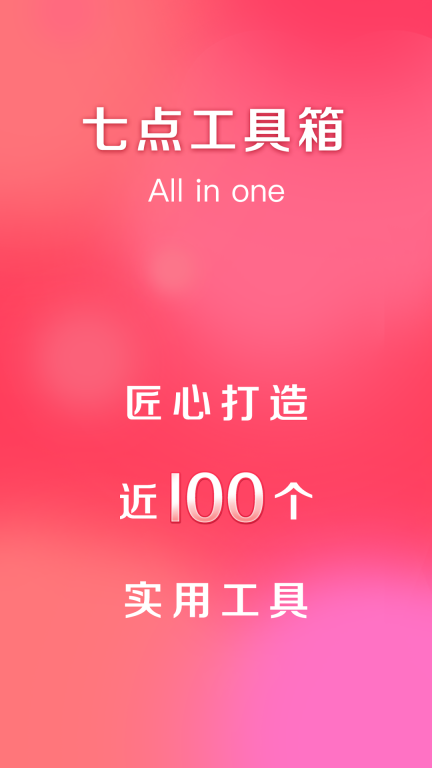 七点工具箱
All in one

匠心打造

近100个

实用工具