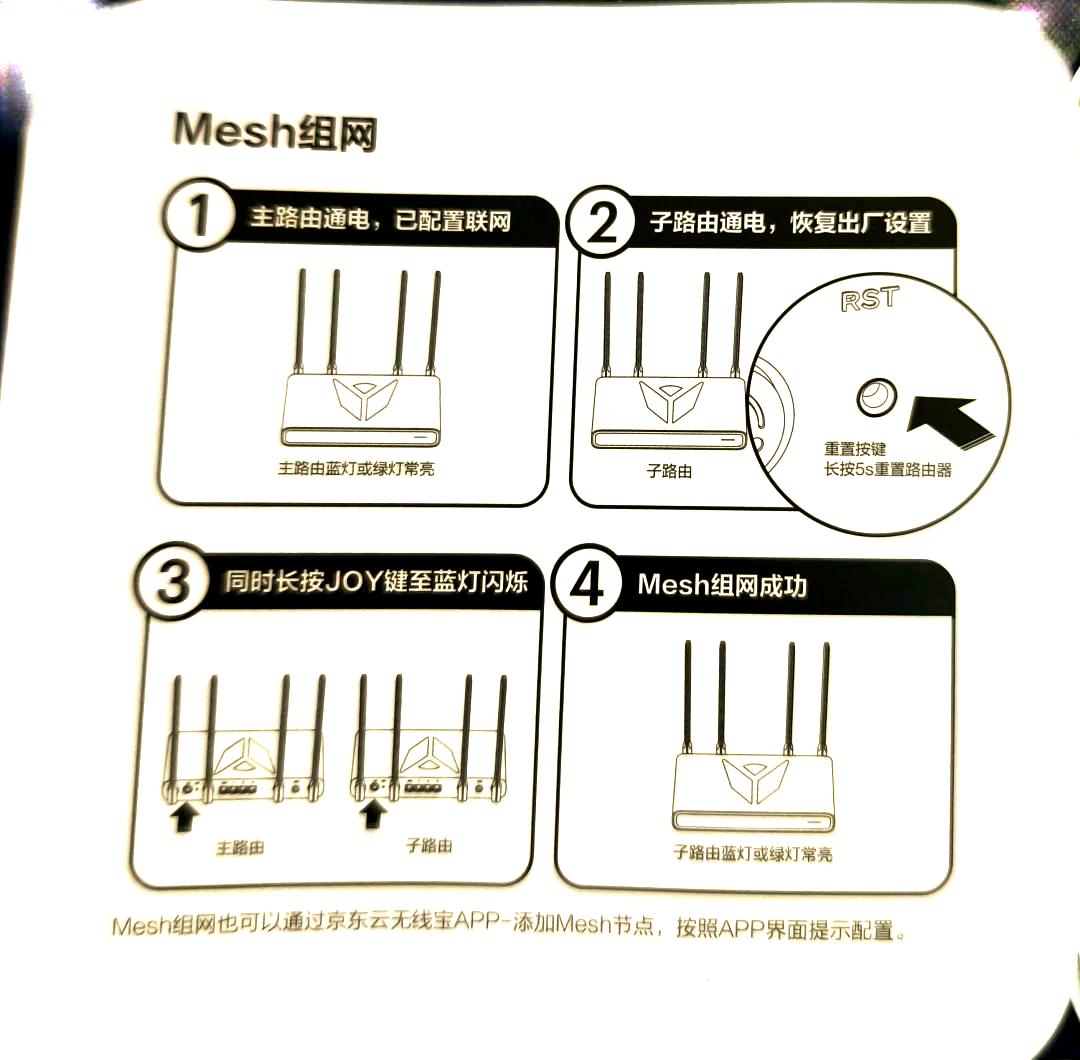 Mesh组网

1 主路由通电，已配置联网

主路由蓝灯或绿灯常亮

2 子路由通电，恢复出厂设置

子路由

RST

重置按键
长按5s重置路由器

3 同时长按JOY键至蓝灯闪烁

主路由

子路由

4 Mesh组网成功

子路由蓝灯或绿灯常亮

Mesh组网也可以通过京东云无线宝APP-添加Mesh节点，按照APP界面提示配置。