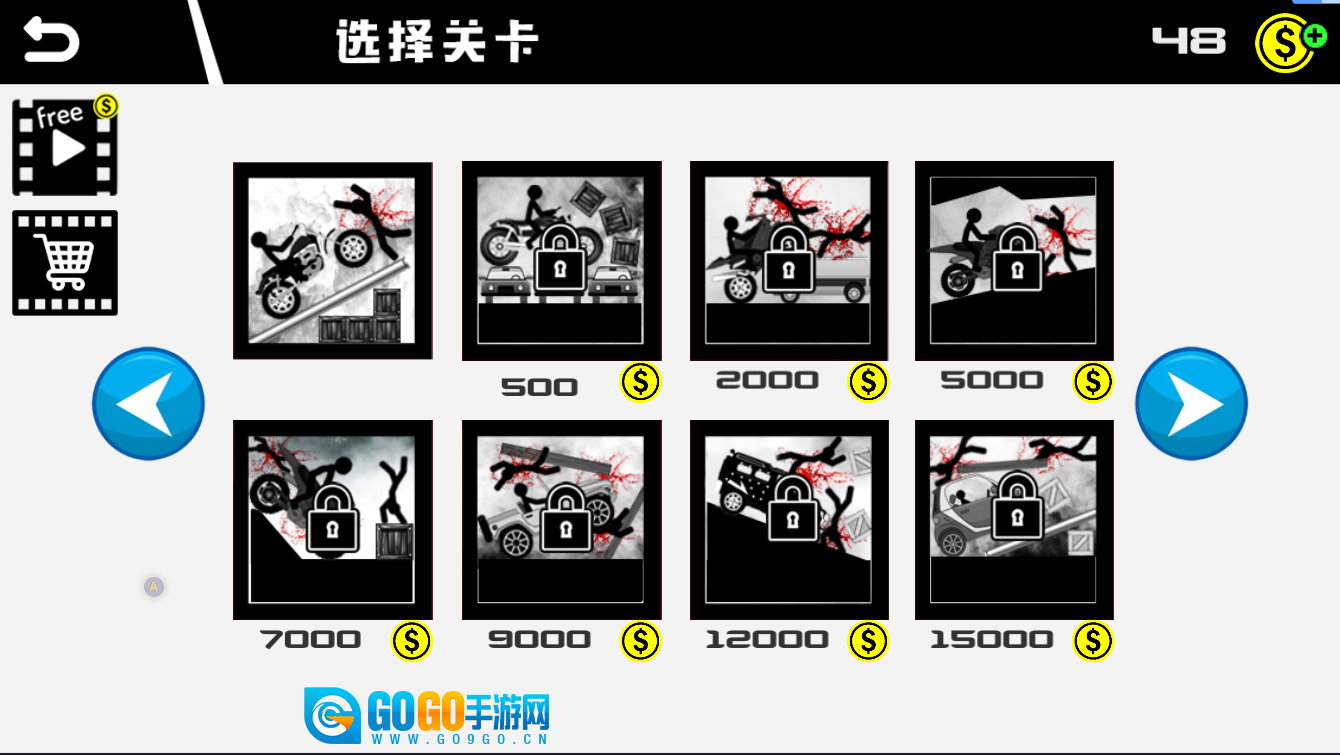 选择关卡

48

free

500

2000

5000

7000

9000

12000

15000

GOGO手游网
WWW.GO9GO.CN