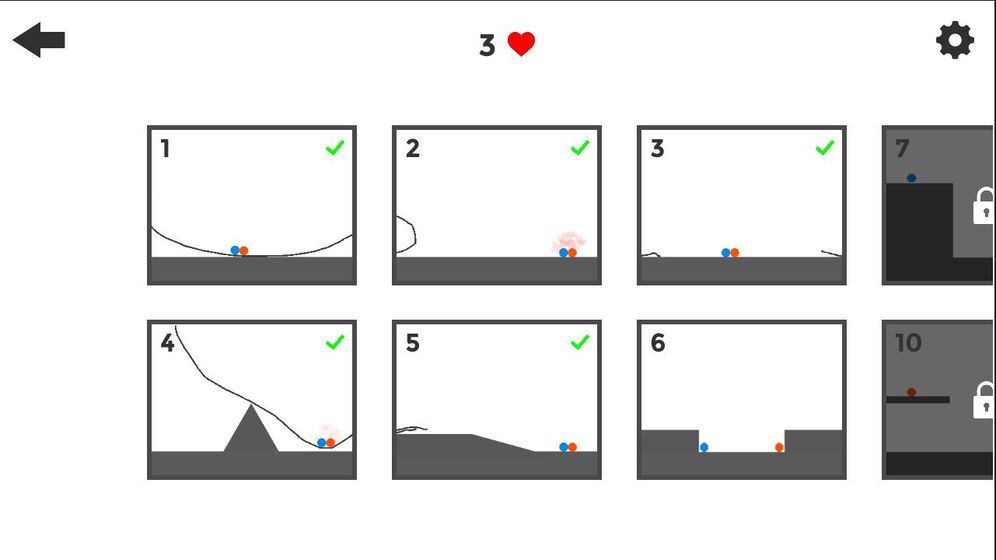 3

1

2

3

7

4

5

6

10