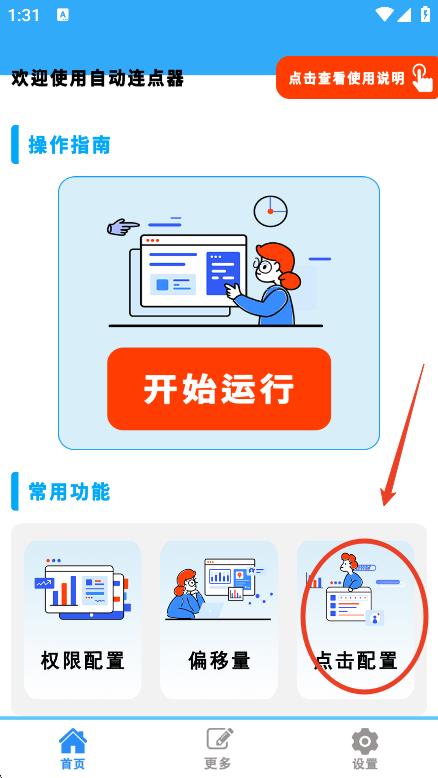 1:31

欢迎使用自动连点器

点击查看使用说明

操作指南

开始运行

常用功能

权限配置

偏移量

点击配置

首页

更多

设置