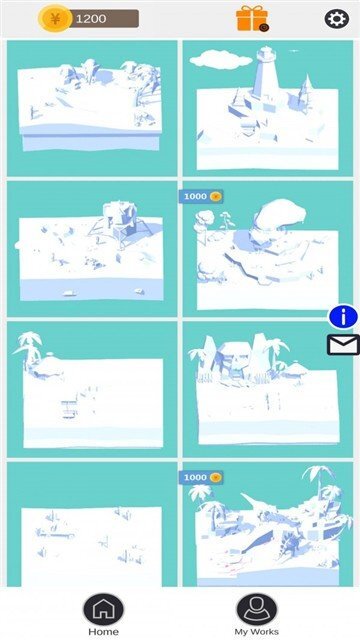 ¥ 1200

1000

i

1000

Home

My Works