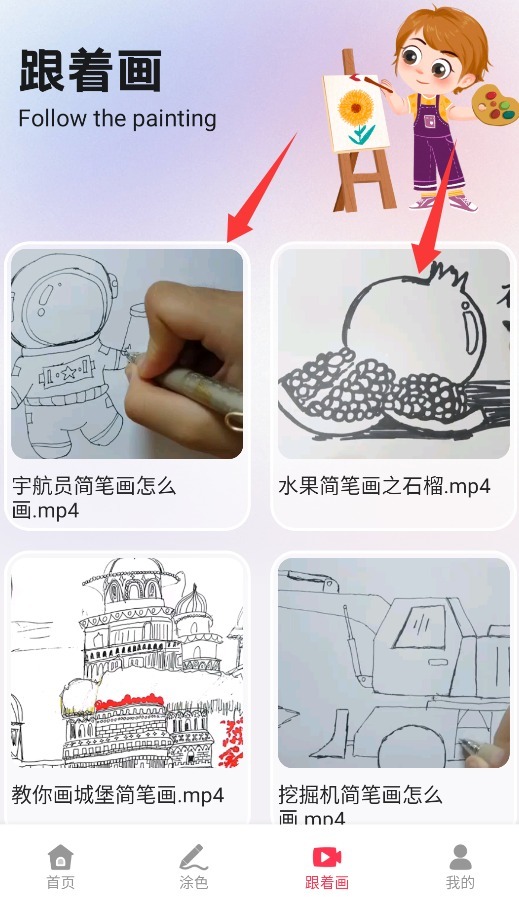 跟着画
Follow the painting

宇航员简笔画怎么画.mp4

水果简笔画之石榴.mp4

教你画城堡简笔画.mp4

挖掘机简笔画怎么画.mp4

首页
涂色
跟着画
我的