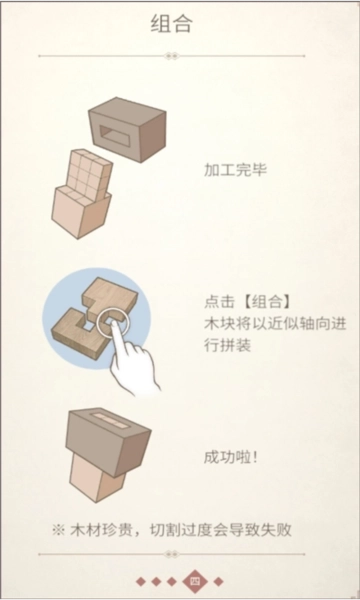 组合

加工完毕

点击【组合】
木块将以近似轴向进行拼装

成功啦!

※ 木材珍贵，切割过度会导致失败

四