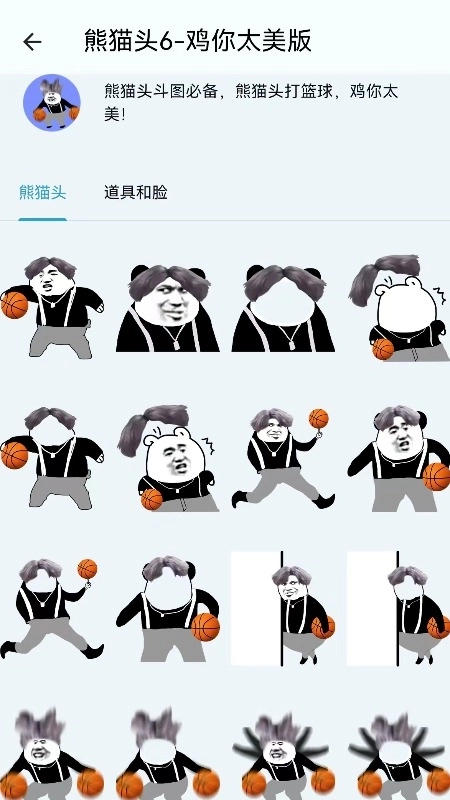 熊猫头6-鸡你太美版

熊猫头斗图必备，熊猫头打篮球，鸡你太美！

熊猫头

道具和脸