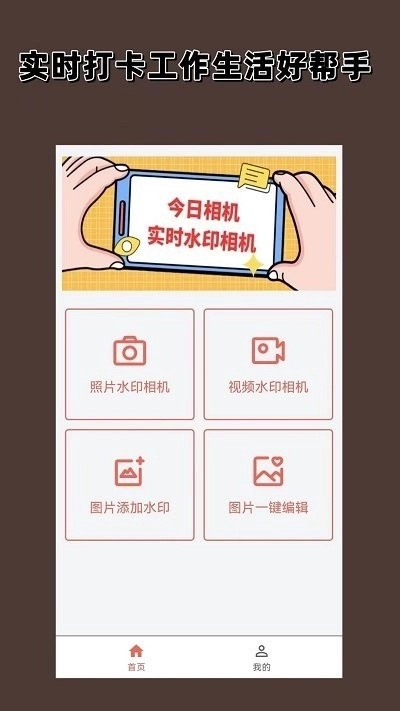 实时打卡工作生活好帮手

今日相机
实时水印相机

照片水印相机

视频水印相机

图片添加水印

图片一键编辑

首页

我的