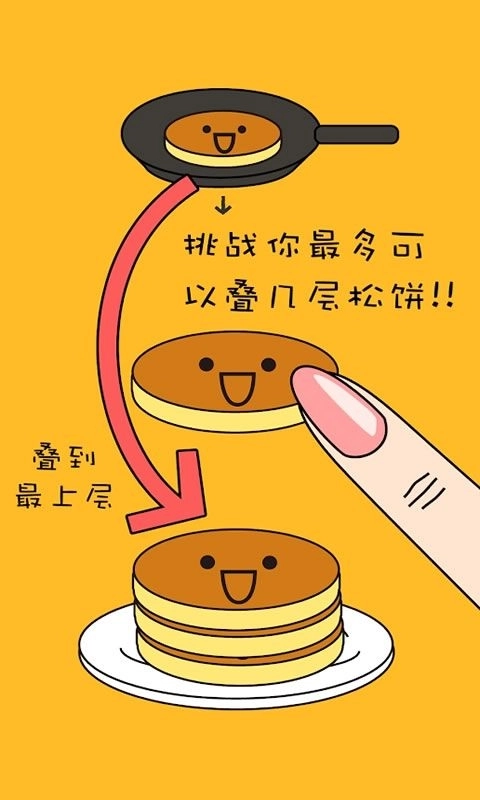 挑战你最多可以叠几层松饼!!

叠到最上层