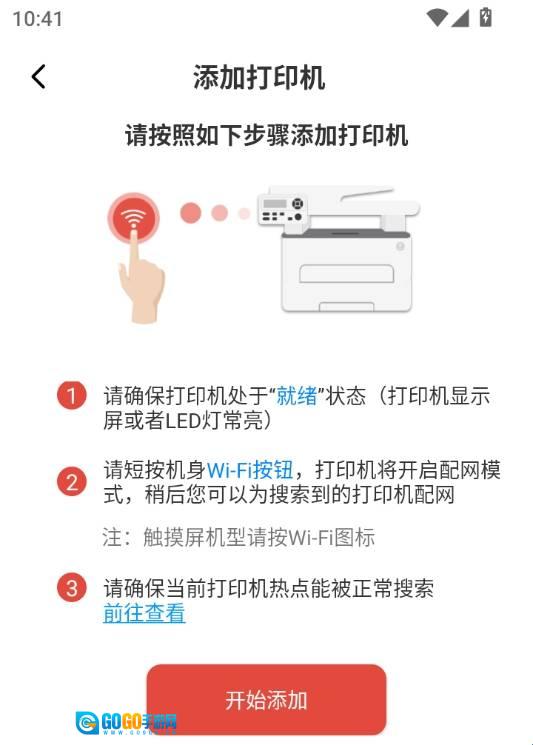 10:41

添加打印机

请按照如下步骤添加打印机

1 请确保打印机处于“就绪”状态（打印机显示屏或者LED灯常亮）

2 请短按机身Wi-Fi按钮，打印机将开启配网模式，稍后您可以为搜索到的打印机配网

注：触摸屏机型请按Wi-Fi图标

3 请确保当前打印机热点能被正常搜索
前往查看

开始添加

GOGO手游网